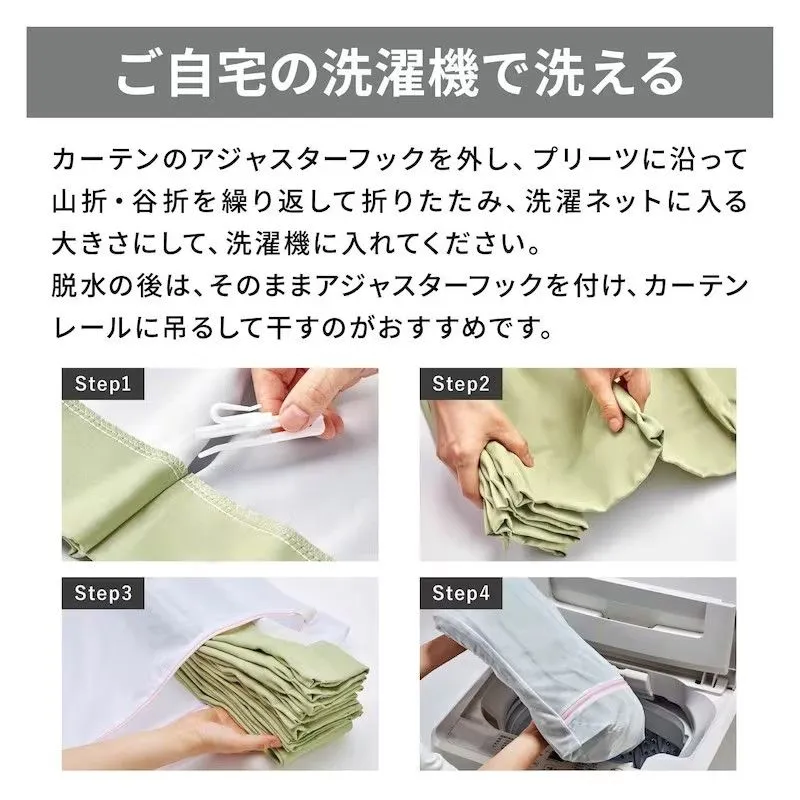 ご自宅の洗濯機で洗える

カーテンのアジャスターフックを外し、プリーツに沿って山折・谷折を繰り返して折りたたみ、洗濯ネットに入る大きさにして、洗濯機に入れてください。
脱水の後は、そのままアジャスターフックを付け、カーテンレールに吊るして干すのがおすすめです。

Step1

Step2

Step3

Step4