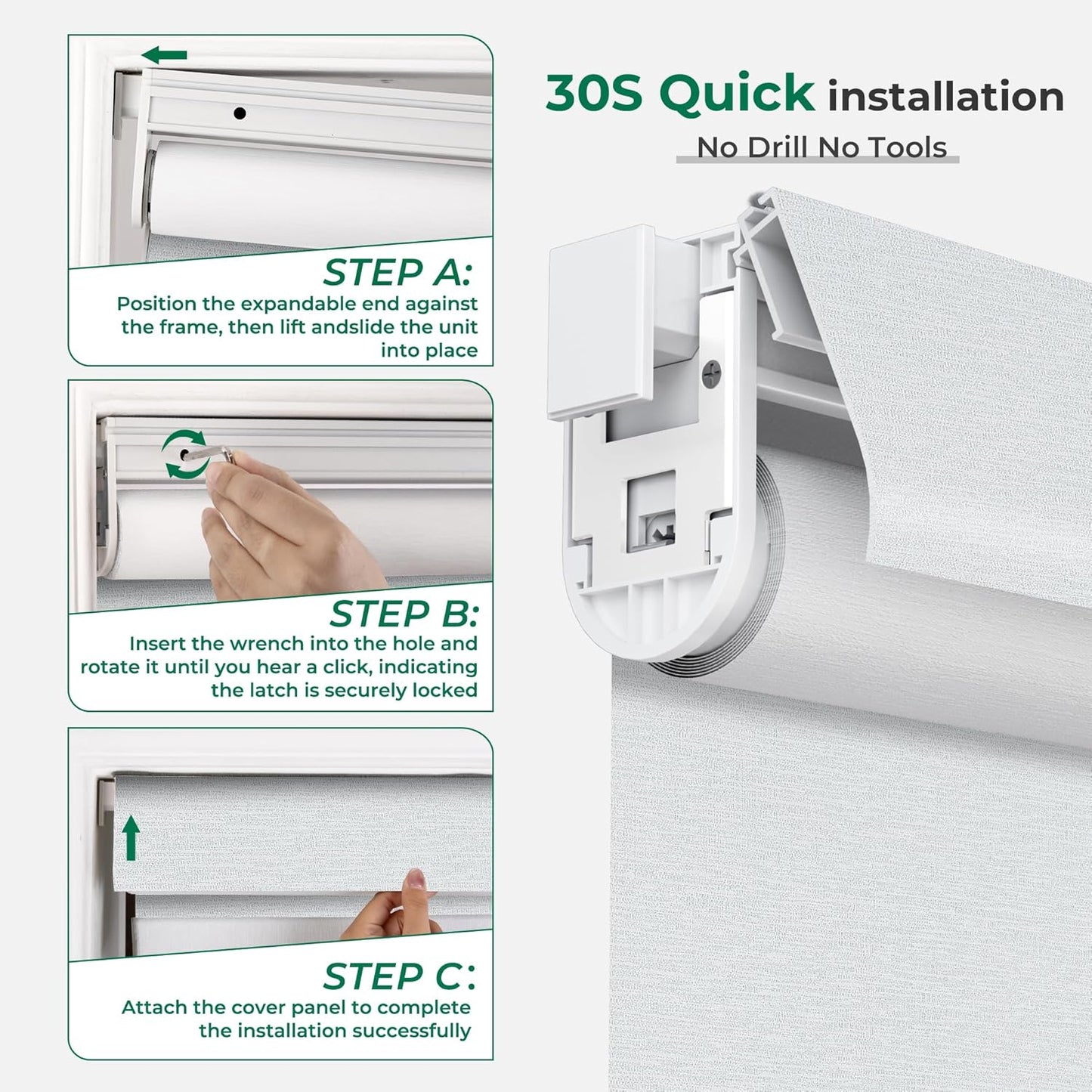 30S Quick installation

No Drill No Tools

STEP A:
Position the expandable end against the frame, then lift andslide the unit into place

STEP B:
Insert the wrench into the hole and rotate it until you hear a click, indicating the latch is securely locked

STEP C:
Attach the cover panel to complete the installation successfully