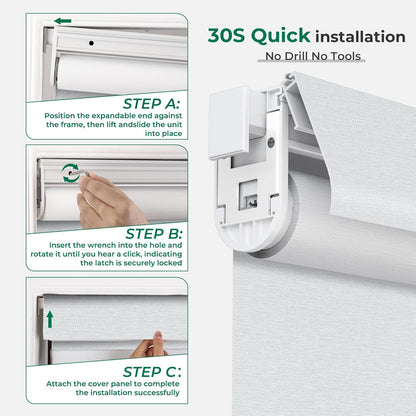 30S Quick installation

No Drill No Tools

STEP A:

Position the expandable end against the frame, then lift andslide the unit into place

STEP B:

Insert the wrench into the hole and rotate it until you hear a click, indicating the latch is securely locked

STEP C:

Attach the cover panel to complete the installation successfully