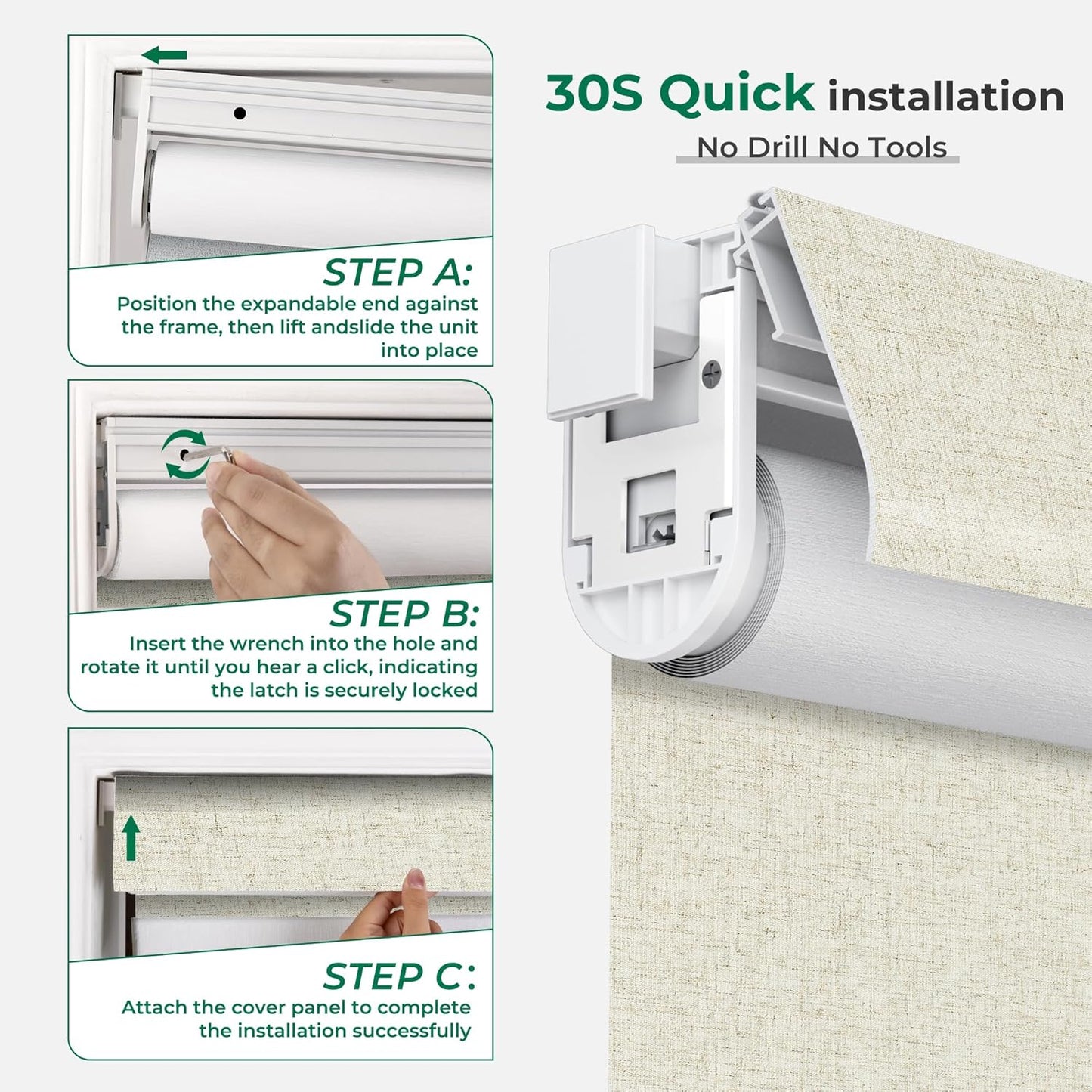 30S Quick installation

No Drill No Tools

STEP A:
Position the expandable end against the frame, then lift andslide the unit into place

STEP B:
Insert the wrench into the hole and rotate it until you hear a click, indicating the latch is securely locked

STEP C:
Attach the cover panel to complete the installation successfully