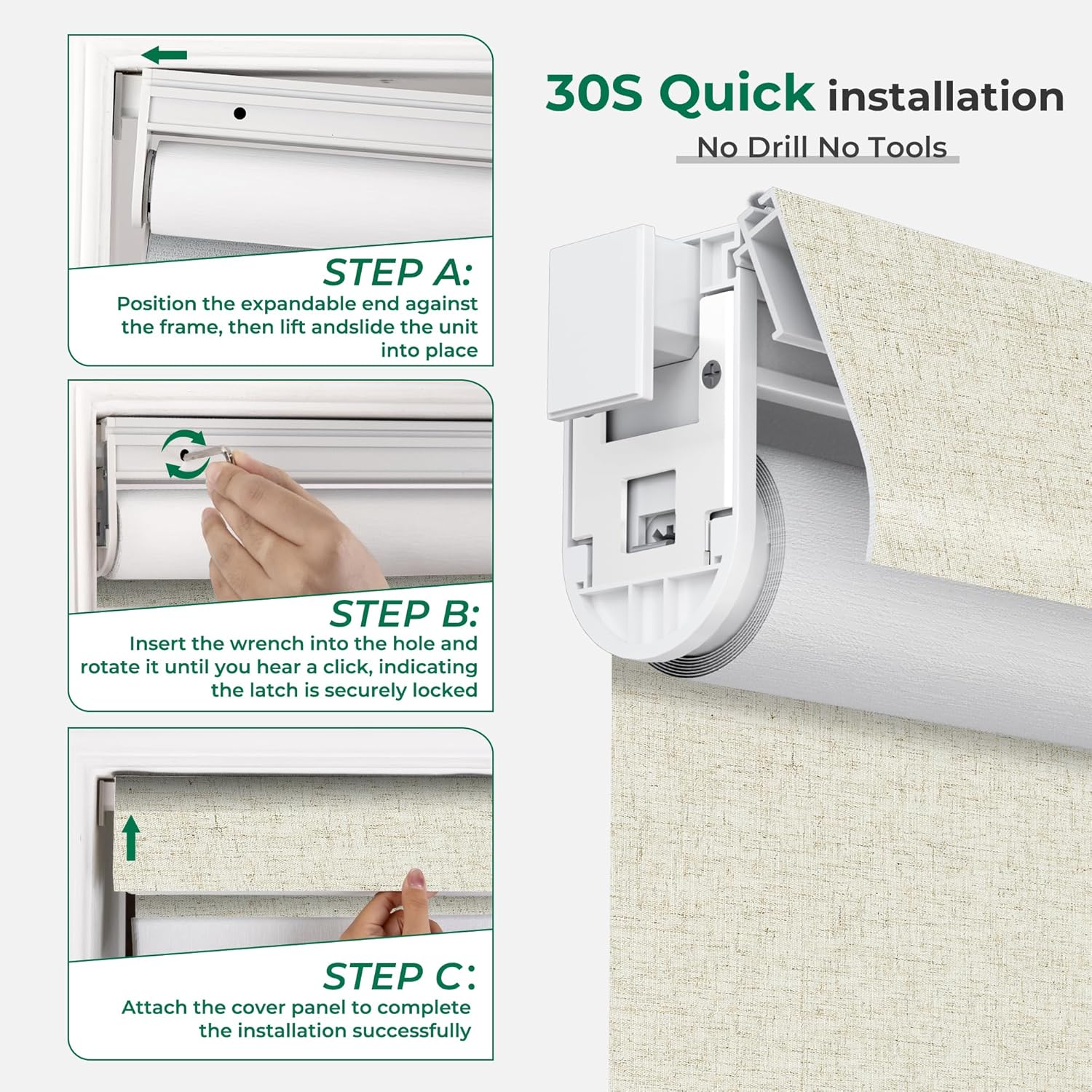 30S Quick installation

No Drill No Tools

STEP A:
Position the expandable end against the frame, then lift andslide the unit into place

STEP B:
Insert the wrench into the hole and rotate it until you hear a click, indicating the latch is securely locked

STEP C:
Attach the cover panel to complete the installation successfully